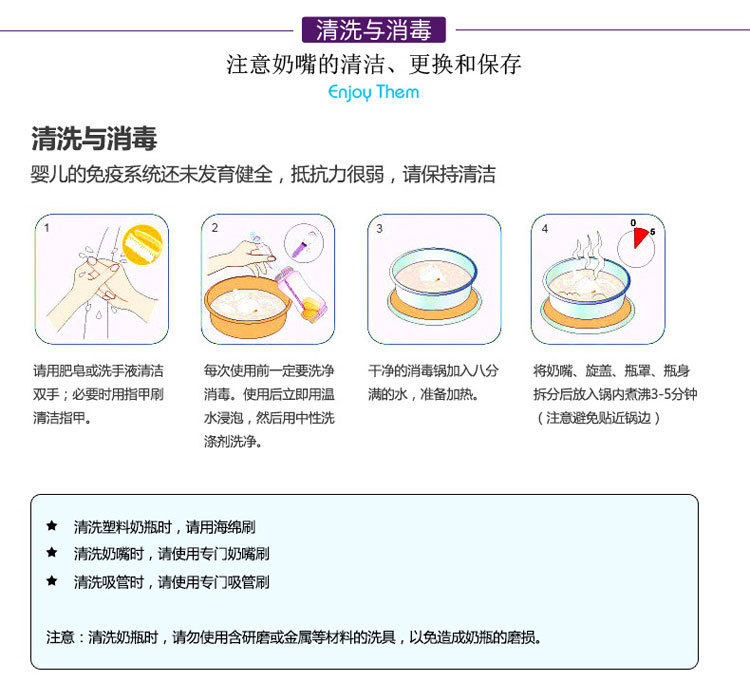 清洗与消毒

注意奶嘴的清洁、更换和保存

Enjoy Them

清洗与消毒

婴儿的免疫系统还未发育健全，抵抗力很弱，请保持清洁

1

请用肥皂或洗手液清洁双手；必要时用指甲刷清洁指甲。

2

每次使用前一定要洗净消毒。使用后立即用温水浸泡，然后用中性洗涤剂洗净。

3

干净的消毒锅加入八分满的水，准备加热。

4

0 5

将奶嘴、旋盖、瓶罩、瓶身拆分后放入锅内煮沸3-5分钟（注意避免贴近锅边）

★ 清洗塑料奶瓶时，请用海绵刷

★ 清洗奶嘴时，请使用专门奶嘴刷

★ 清洗吸管时，请使用专门吸管刷

注意：清洗奶瓶时，请勿使用含研磨或金属等材料的洗具，以免造成奶瓶的磨损。